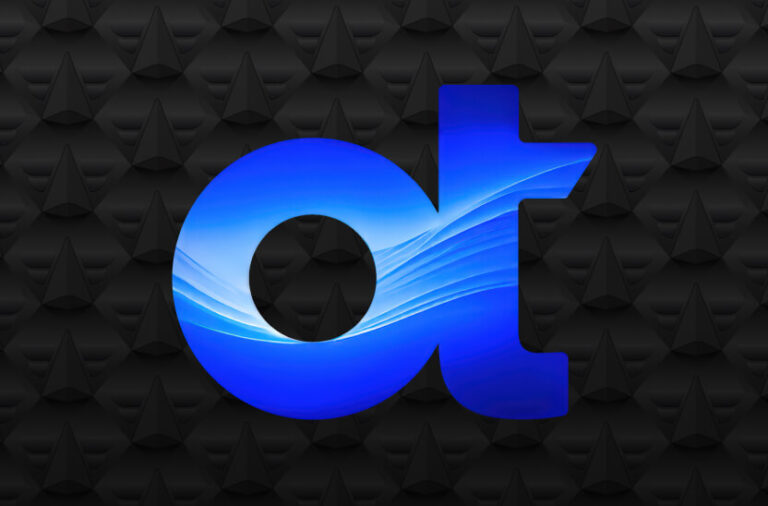 at